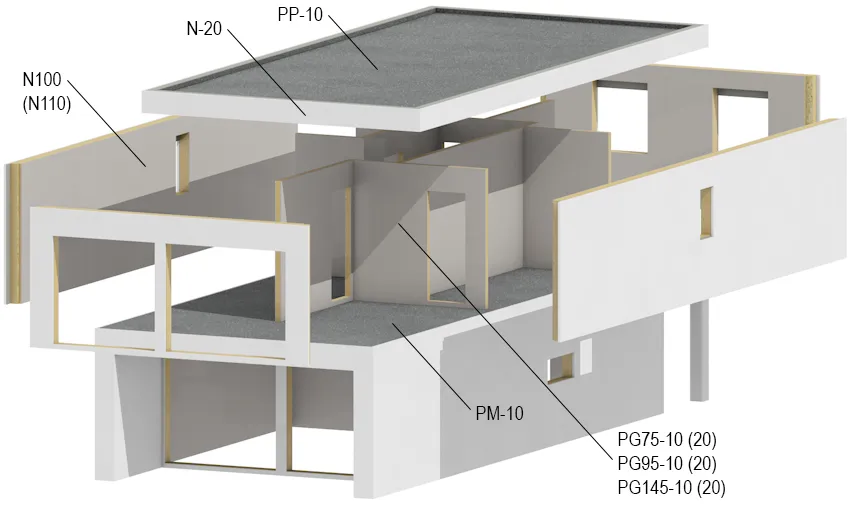 PP-10
N-20
N100
(N110)
PM-10
PG75-10 (20)
PG95-10 (20)
PG145-10 (20)